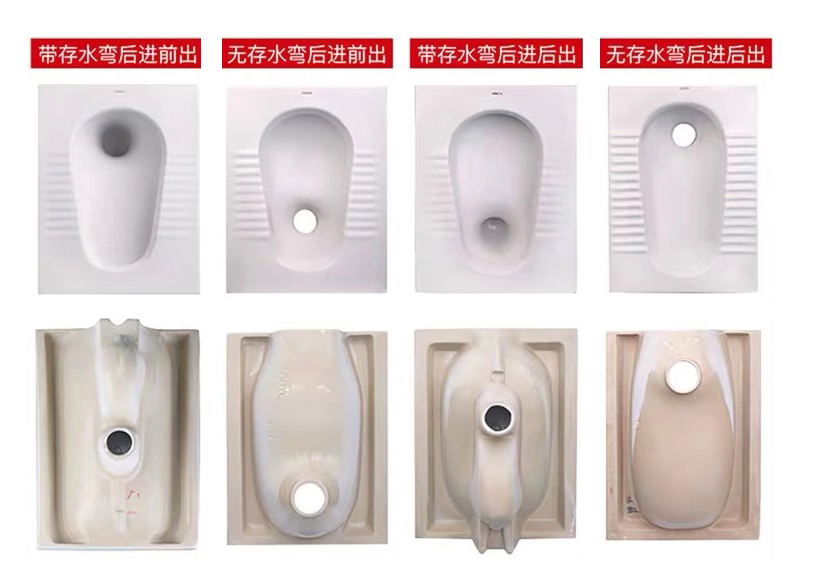 带存水弯后进前出

无存水弯后进前出

带存水弯后进后出

无存水弯后进后出