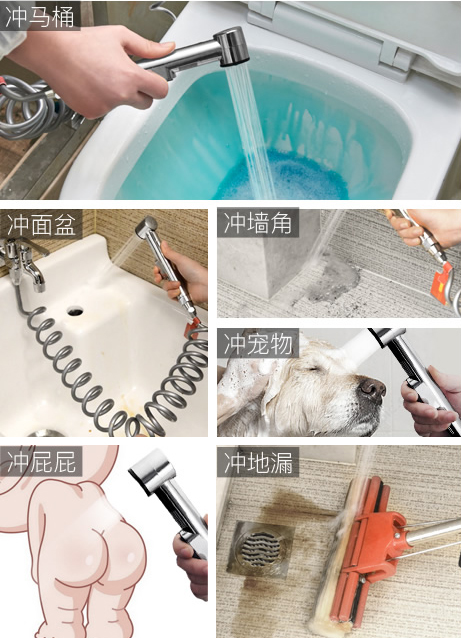 冲马桶

冲面盆

冲墙角

冲宠物

冲屁屁

冲地漏