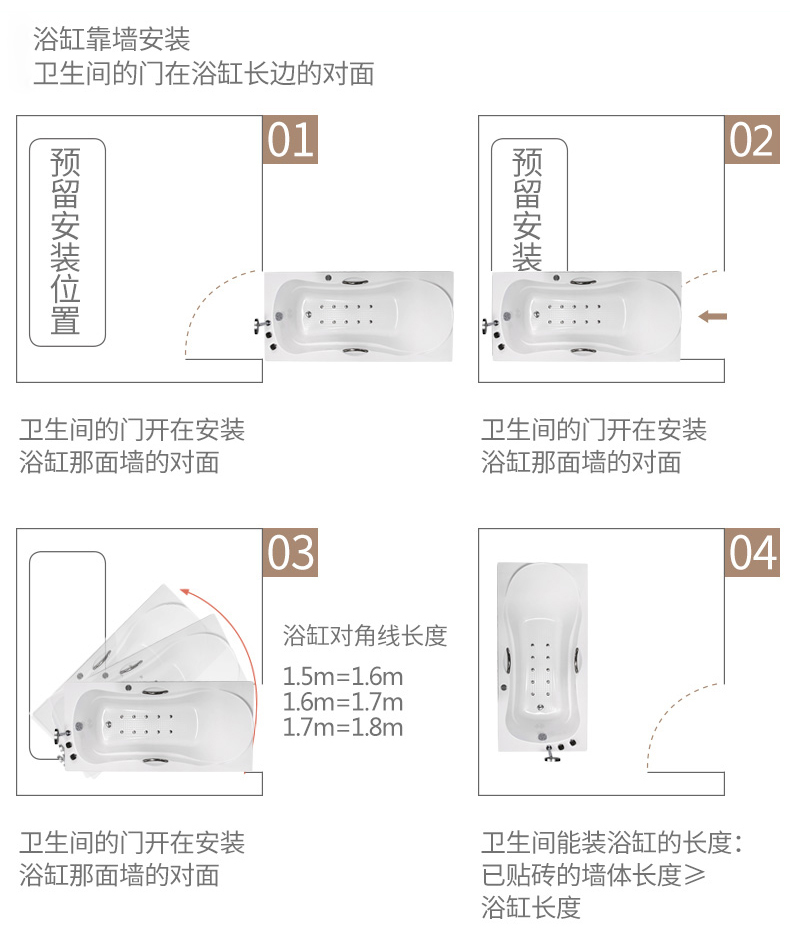 浴缸靠墙安装
卫生间的门在浴缸长边的对面

01

预留安装位置

卫生间的门开在安装浴缸那面墙的对面

02

预留安装

卫生间的门开在安装浴缸那面墙的对面

03

浴缸对角线长度

1.5m=1.6m
1.6m=1.7m
1.7m=1.8m

卫生间的门开在安装浴缸那面墙的对面

04

卫生间能装浴缸的长度：已贴砖的墙体长度≥浴缸长度