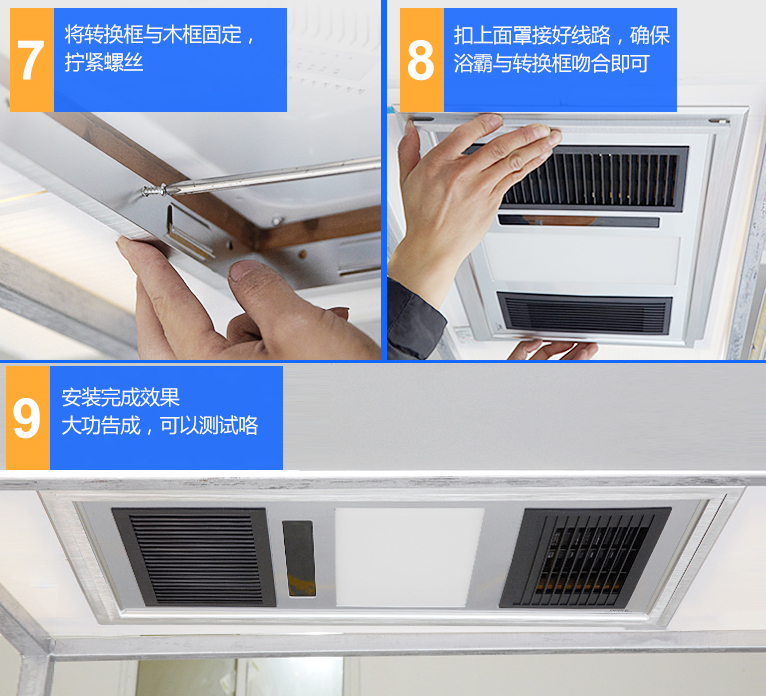 7
将转换框与木框固定，拧紧螺丝

8
扣上面罩接好线路，确保浴霸与转换框吻合即可

9
安装完成效果
大功告成，可以测试咯