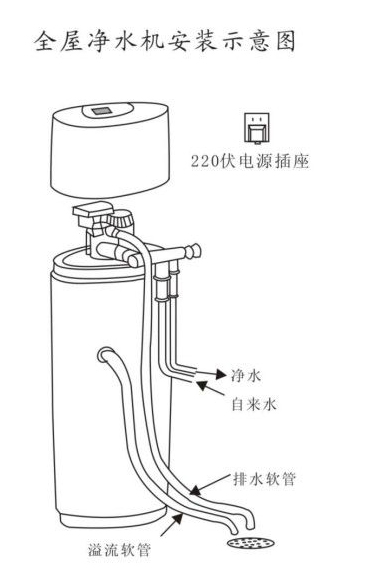 全屋净水机安装示意图

220伏电源插座

净水

自来水

排水软管

溢流软管