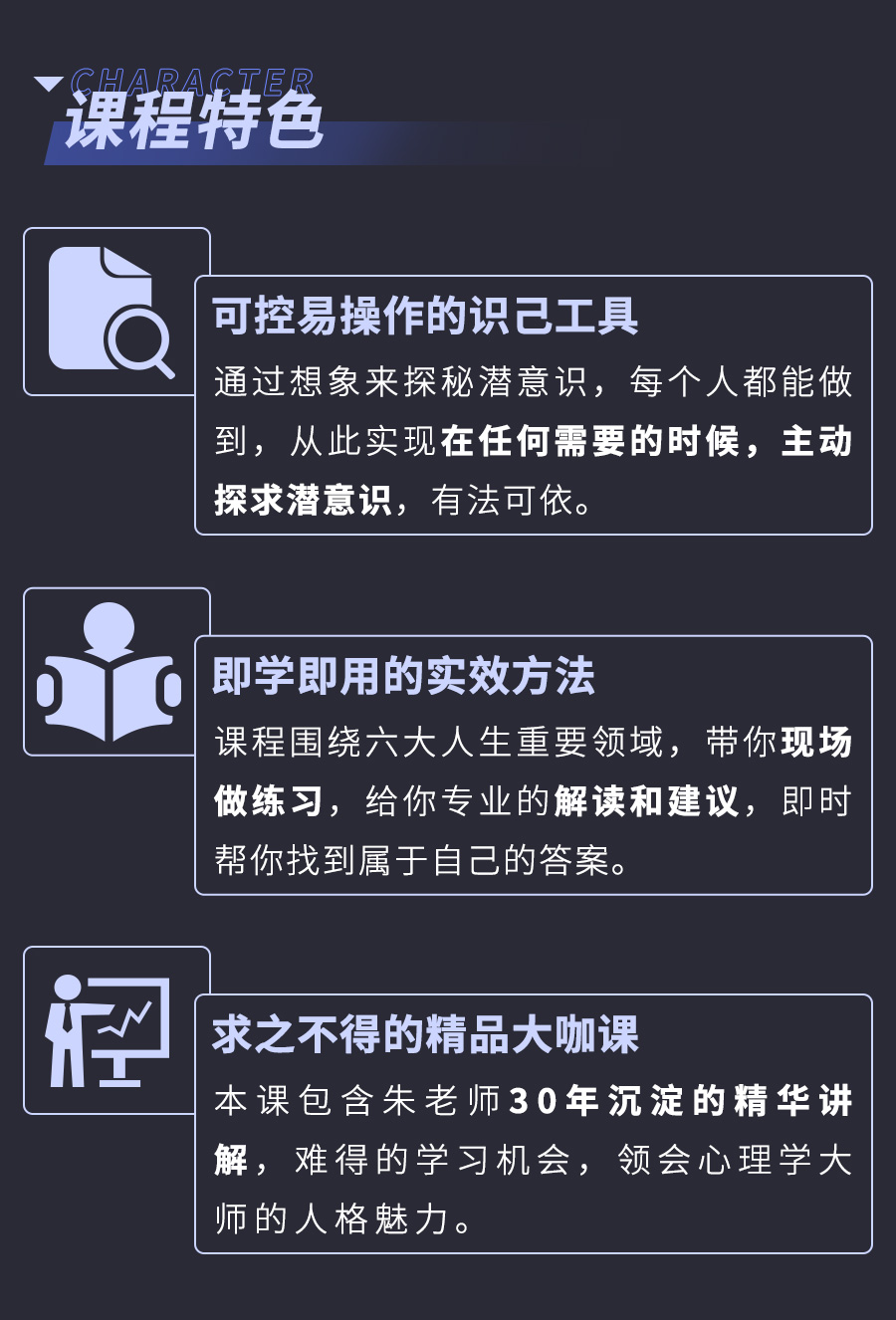 CHARACTER
课程特色

可控易操作的识己工具

通过想象来探秘潜意识，每个人都能做到，从此实现在任何需要的时候，主动探求潜意识，有法可依。

即学即用的实效方法

课程围绕六大人生重要领域，带你现场做练习，给你专业的解读和建议，即时帮你找到属于自己的答案。

求之不得的精品大咖课

本课包含朱老师30年沉淀的精华讲解，难得的学习机会，领会心理学大师的人格魅力。