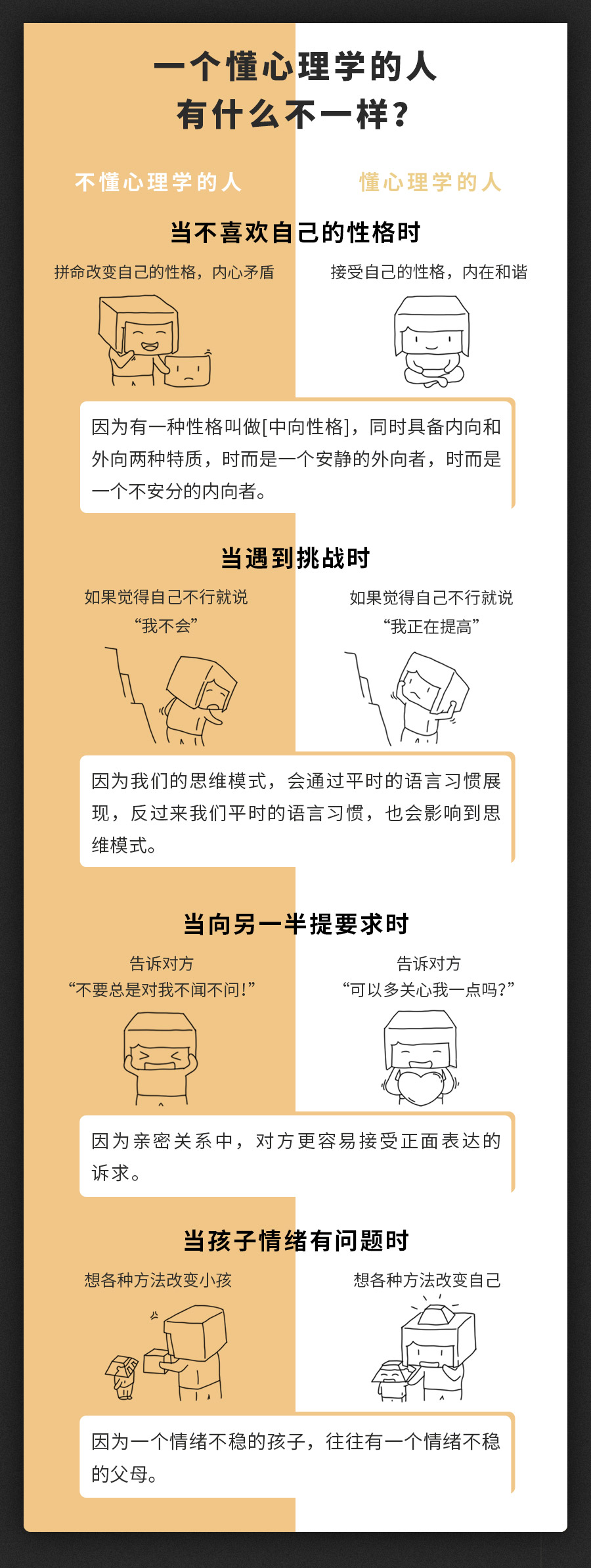 一个懂心理学的人
有什么不一样?

不懂心理学的人

懂心理学的人

当不喜欢自己的性格时

拼命改变自己的性格，内心矛盾

接受自己的性格，内在和谐

因为有一种性格叫做[中向性格]，同时具备内向和外向两种特质，时而是一个安静的外向者，时而是一个不安分的内向者。

当遇到挑战时

如果觉得自己不行就说
“我不会”

如果觉得自己不行就说
“我正在提高”

因为我们的思维模式，会通过平时的语言习惯展现，反过来我们平时的语言习惯，也会影响到思维模式。

当向另一半提要求时

告诉对方
“不要总是对我不闻不问!”

告诉对方
“可以多关心我一点吗?”

因为亲密关系中，对方更容易接受正面表达的诉求。

当孩子情绪有问题时

想各种方法改变小孩

想各种方法改变自己

因为一个情绪不稳的孩子，往往有一个情绪不稳的父母。